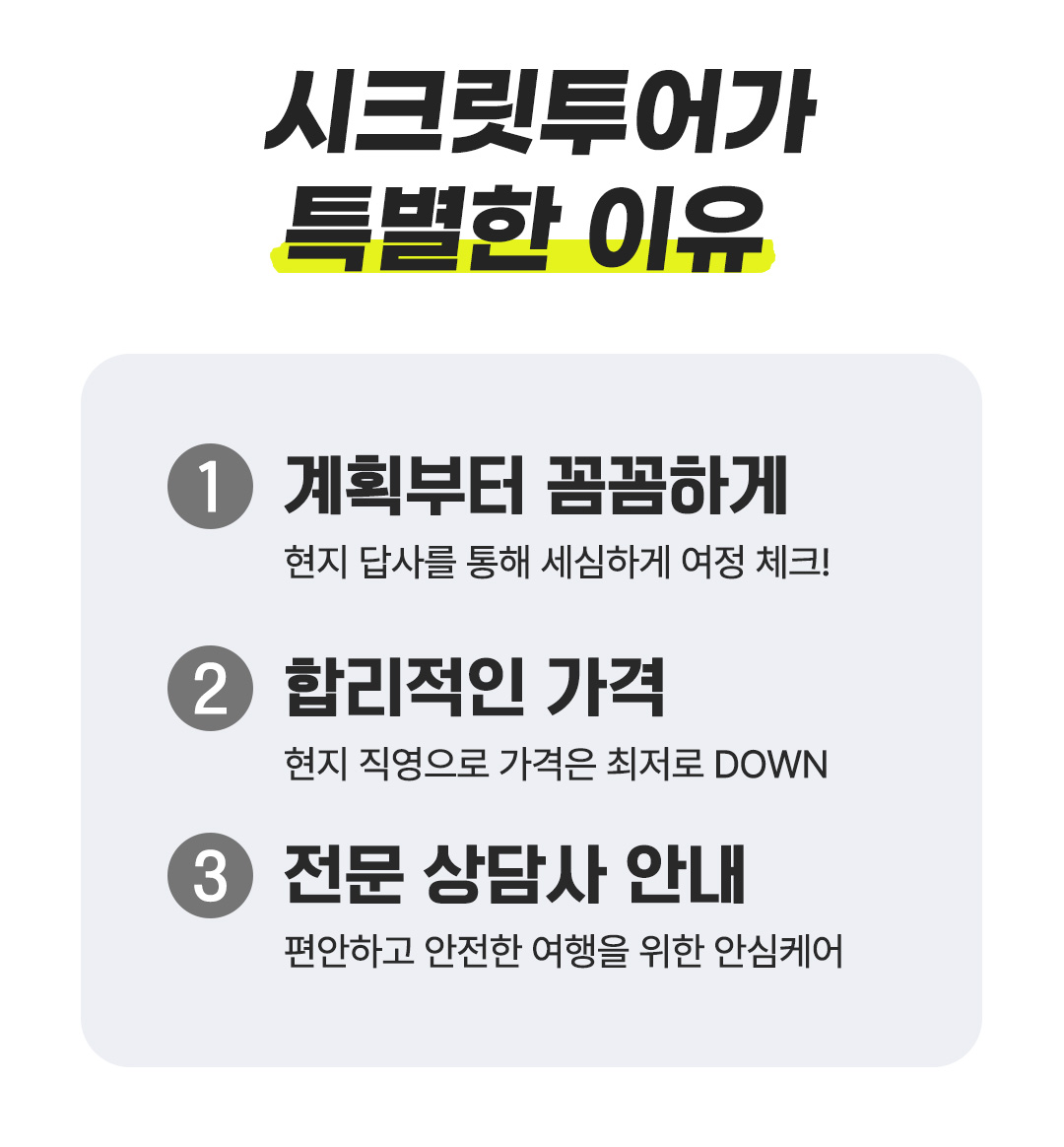 시크릿투어가
특별한 이유

1 계획부터 꼼꼼하게
현지 답사를 통해 세심하게 여정 체크!

2 합리적인 가격
현지 직영으로 가격은 최저로 DOWN

3 전문 상담사 안내
편안하고 안전한 여행을 위한 안심케어